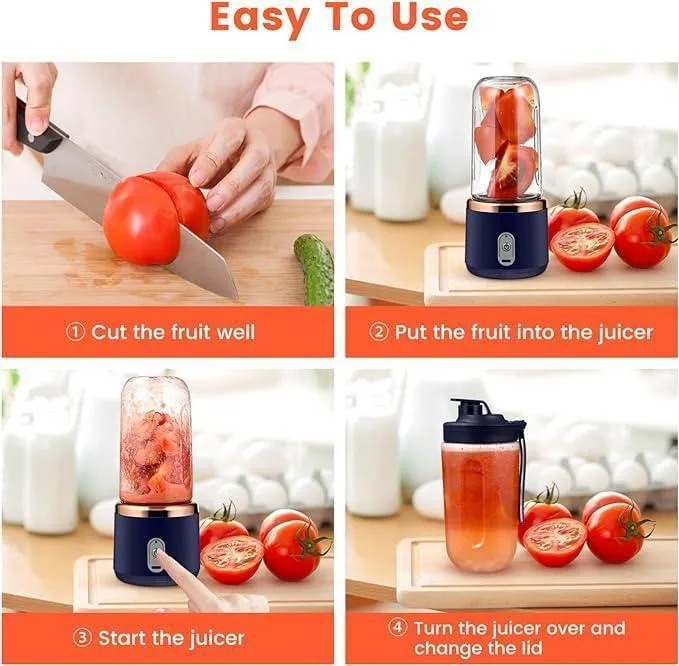 Easy To Use

① Cut the fruit well

② Put the fruit into the juicer

③ Start the juicer

④ Turn the juicer over and change the lid